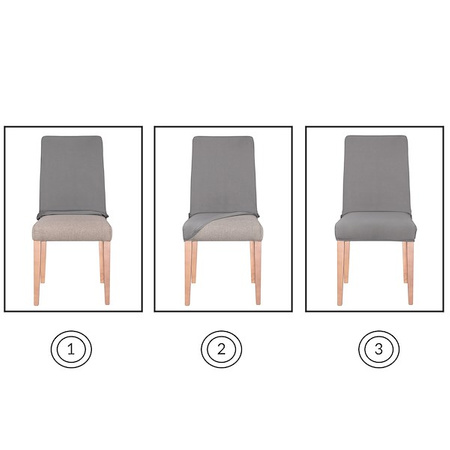 1

2

3