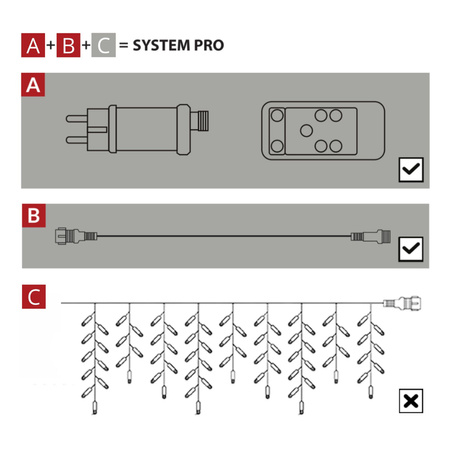 A + B + C = SYSTEM PRO

A

B

C