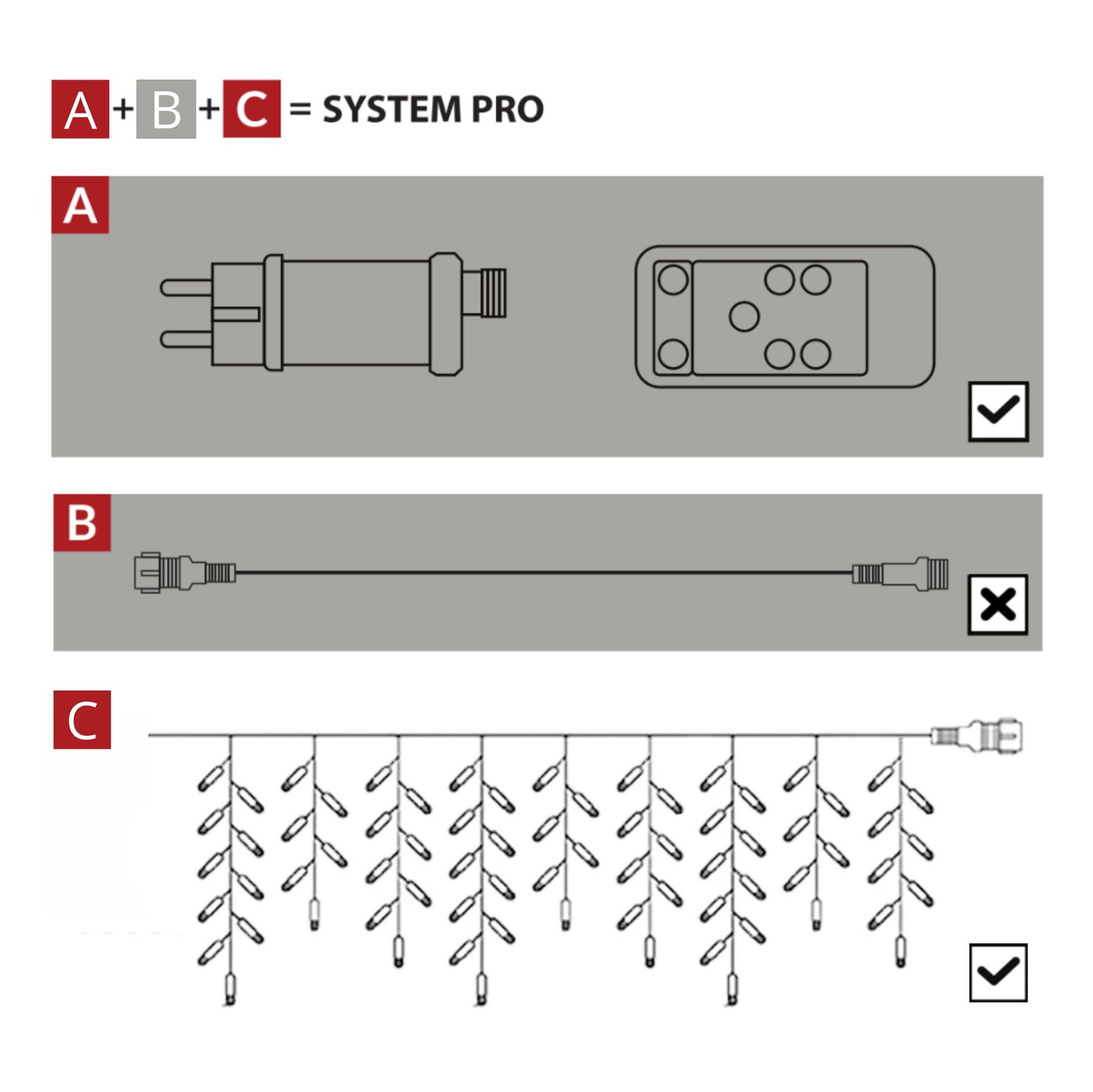 A + B + C = SYSTEM PRO

A

B

C