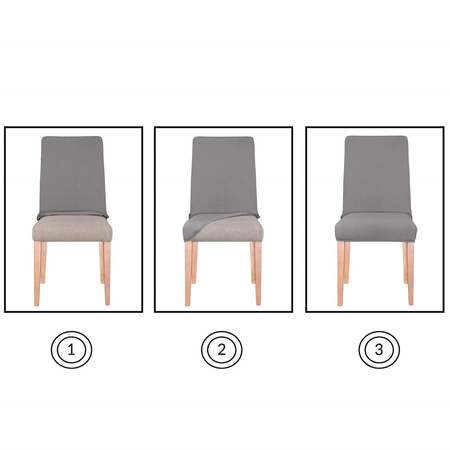 1

2

3