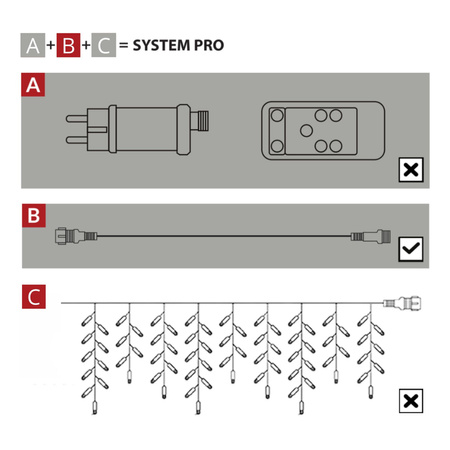 A + B + C = SYSTEM PRO

A

B

C